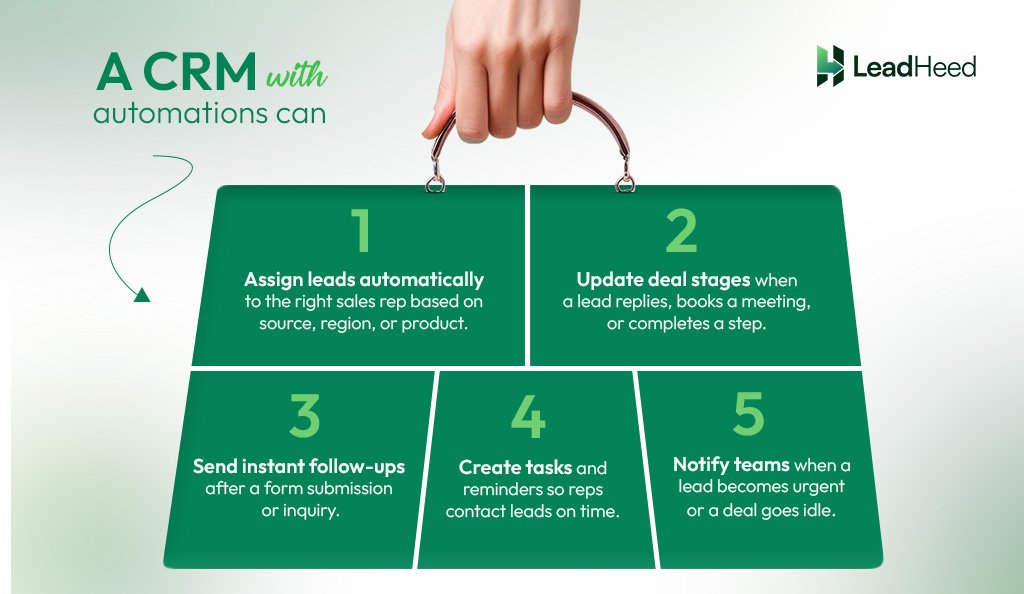 A CRM with automations can

LeadHeed

1
Assign leads automatically to the right sales rep based on source, region, or product.

2
Update deal stages when a lead replies, books a meeting, or completes a step.

3
Send instant follow-ups after a form submission or inquiry.

4
Create tasks and reminders so reps contact leads on time.

5
Notify teams when a lead becomes urgent or a deal goes idle.